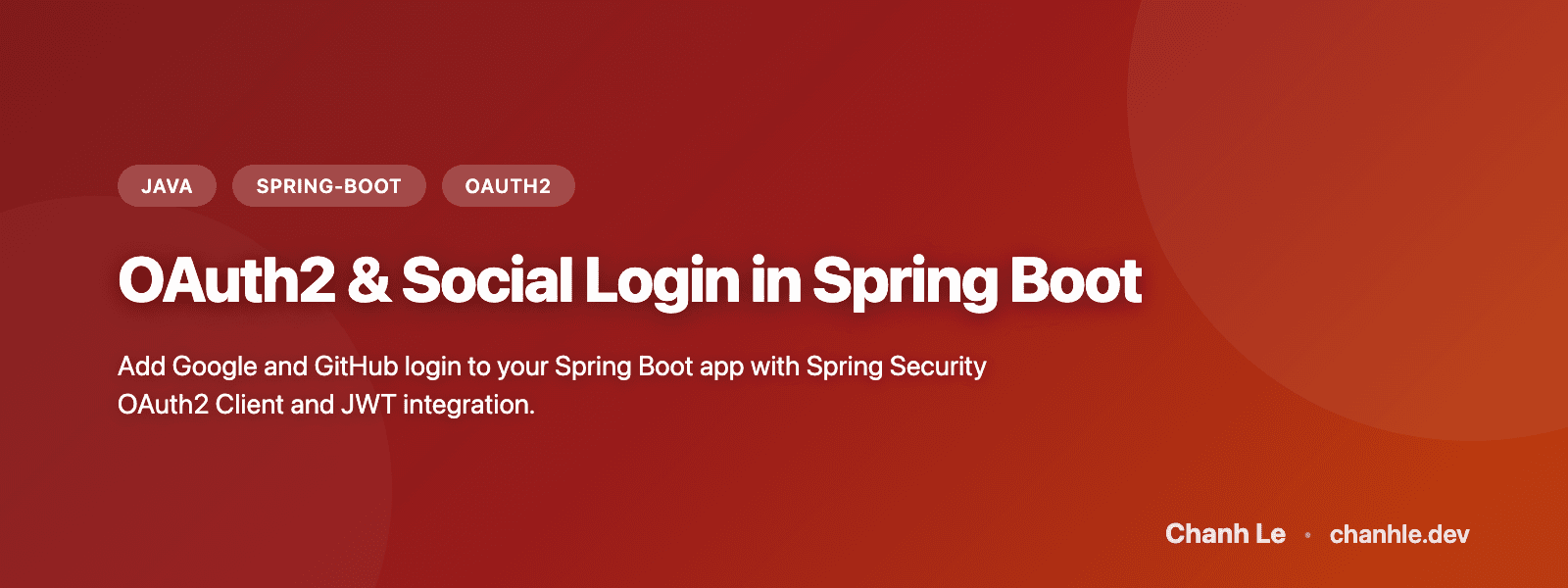 JAVA SPRING-BOOT OAUTH2

OAuth2 & Social Login in Spring Boot

Add Google and GitHub login to your Spring Boot app with Spring Security OAuth2 Client and JWT integration.

Chanh Le • chanhle.dev